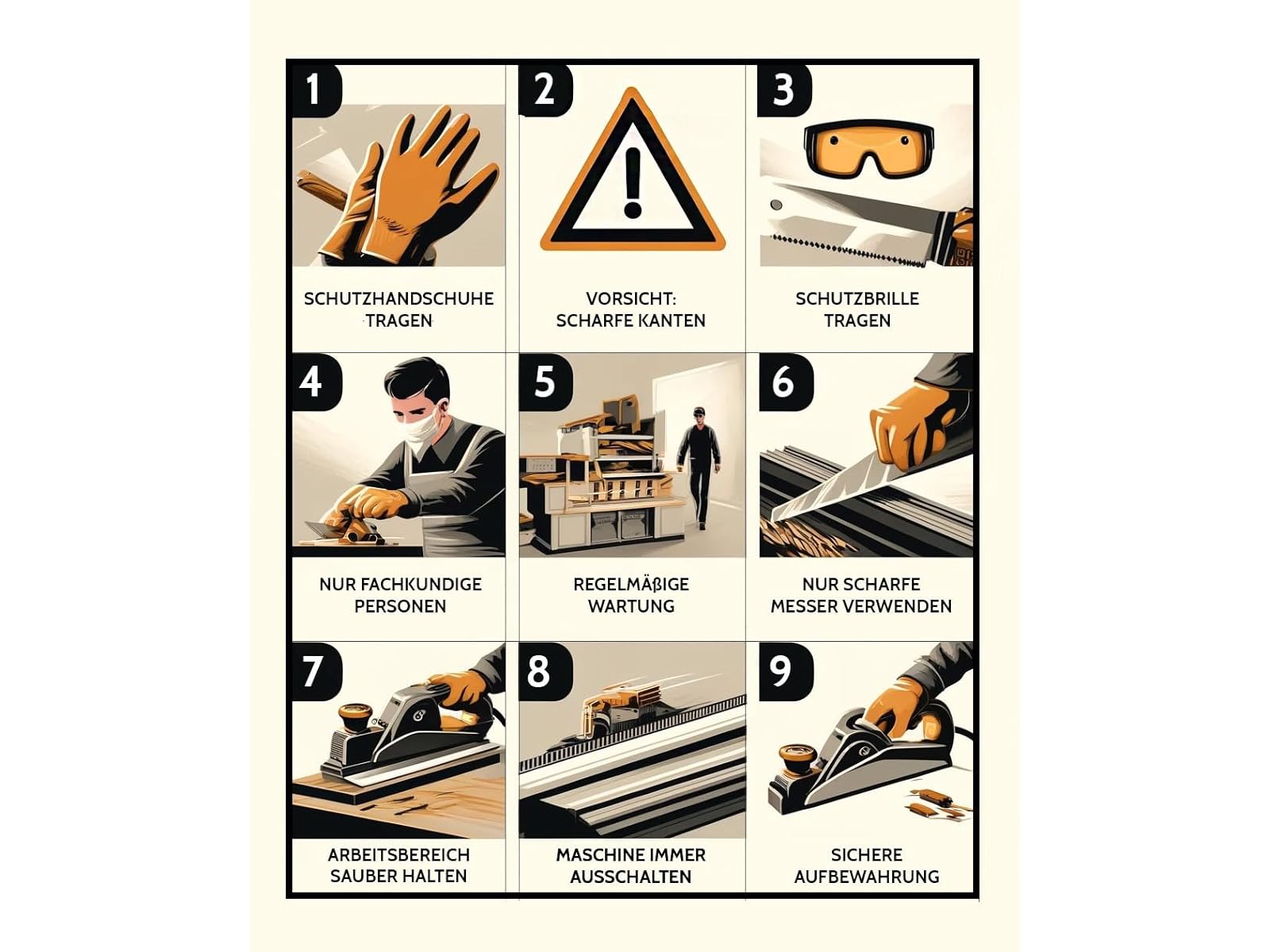 1
SCHUTZHANDSCHUHE TRAGEN

2
VORSICHT: SCHARFE KANTEN

3
SCHUTZBRILLE TRAGEN

4
NUR FACHKUNDIGE PERSONEN

5
REGELMÄßIGE WARTUNG

6
NUR SCHARFE MESSER VERWENDEN

7
ARBEITSBEREICH SAUBER HALTEN

8
MASCHINE IMMER AUSSCHALTEN

9
SICHERE AUFBEWAHRUNG